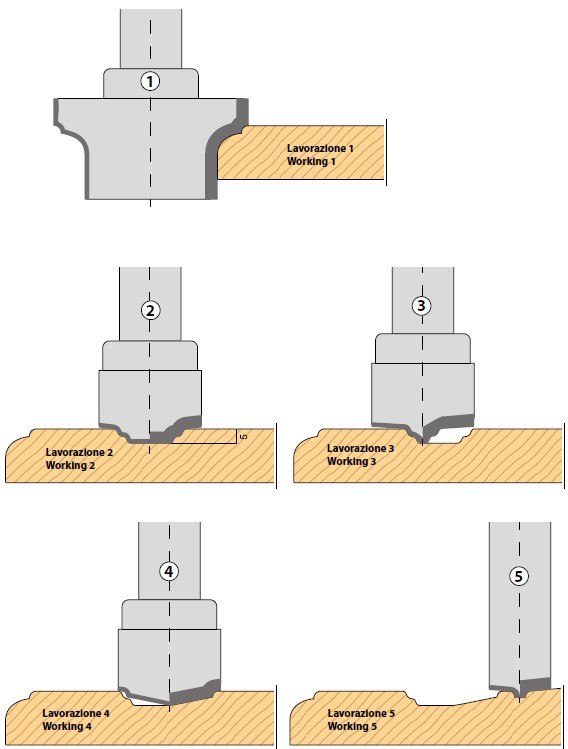 1

Lavorazione 1
Working 1

2

5

Lavorazione 2
Working 2

3

Lavorazione 3
Working 3

4

Lavorazione 4
Working 4

5

Lavorazione 5
Working 5